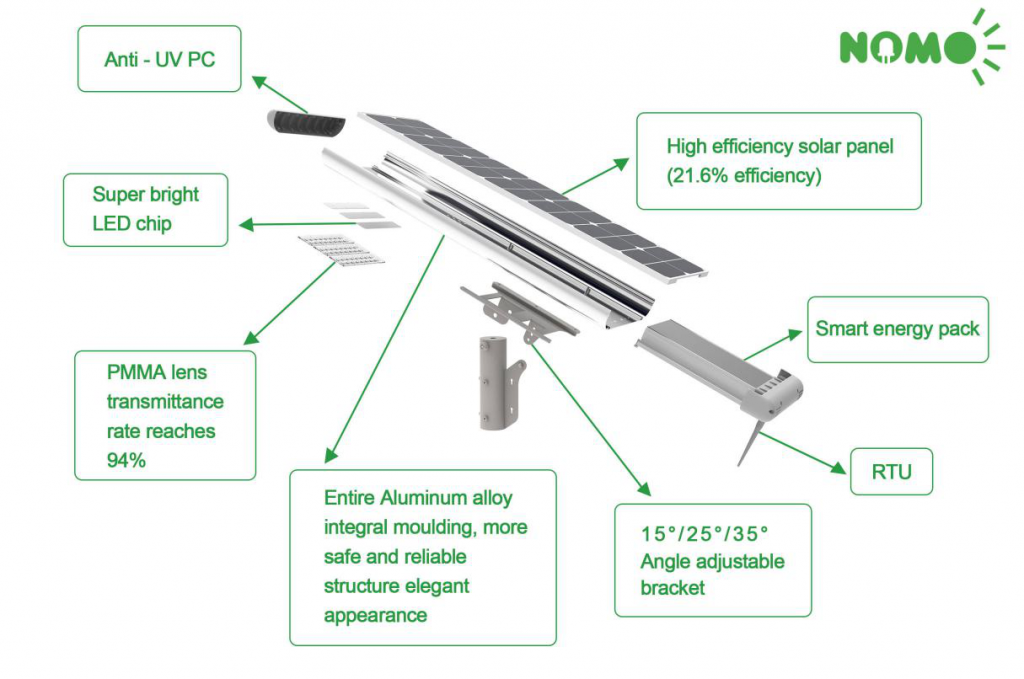 NOMO

Anti - UV PC

High efficiency solar panel (21.6% efficiency)

Super bright LED chip

Smart energy pack

PMMA lens transmittance rate reaches 94%

RTU

Entire Aluminum alloy integral moulding, more safe and reliable structure elegant appearance

15°/25°/35° Angle adjustable bracket