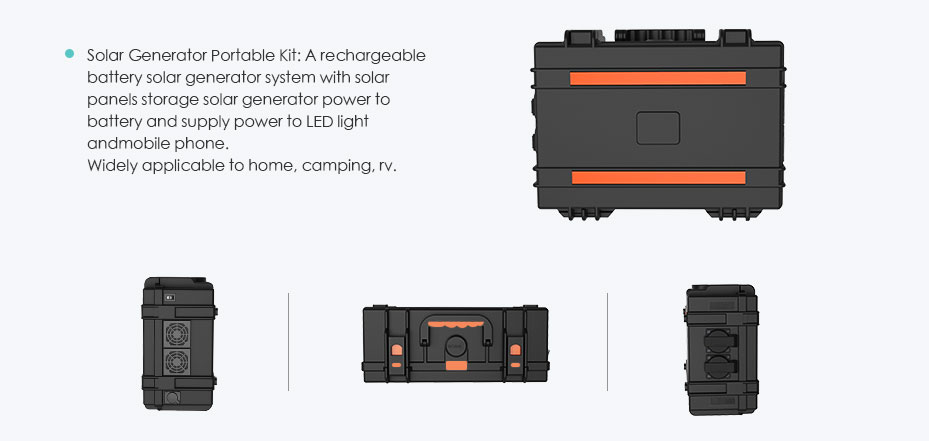 Solar Generator Portable Kit: A rechargeable battery solar generator system with solar panels storage solar generator power to battery and supply power to LED light andmobile phone.
Widely applicable to home, camping, rv.